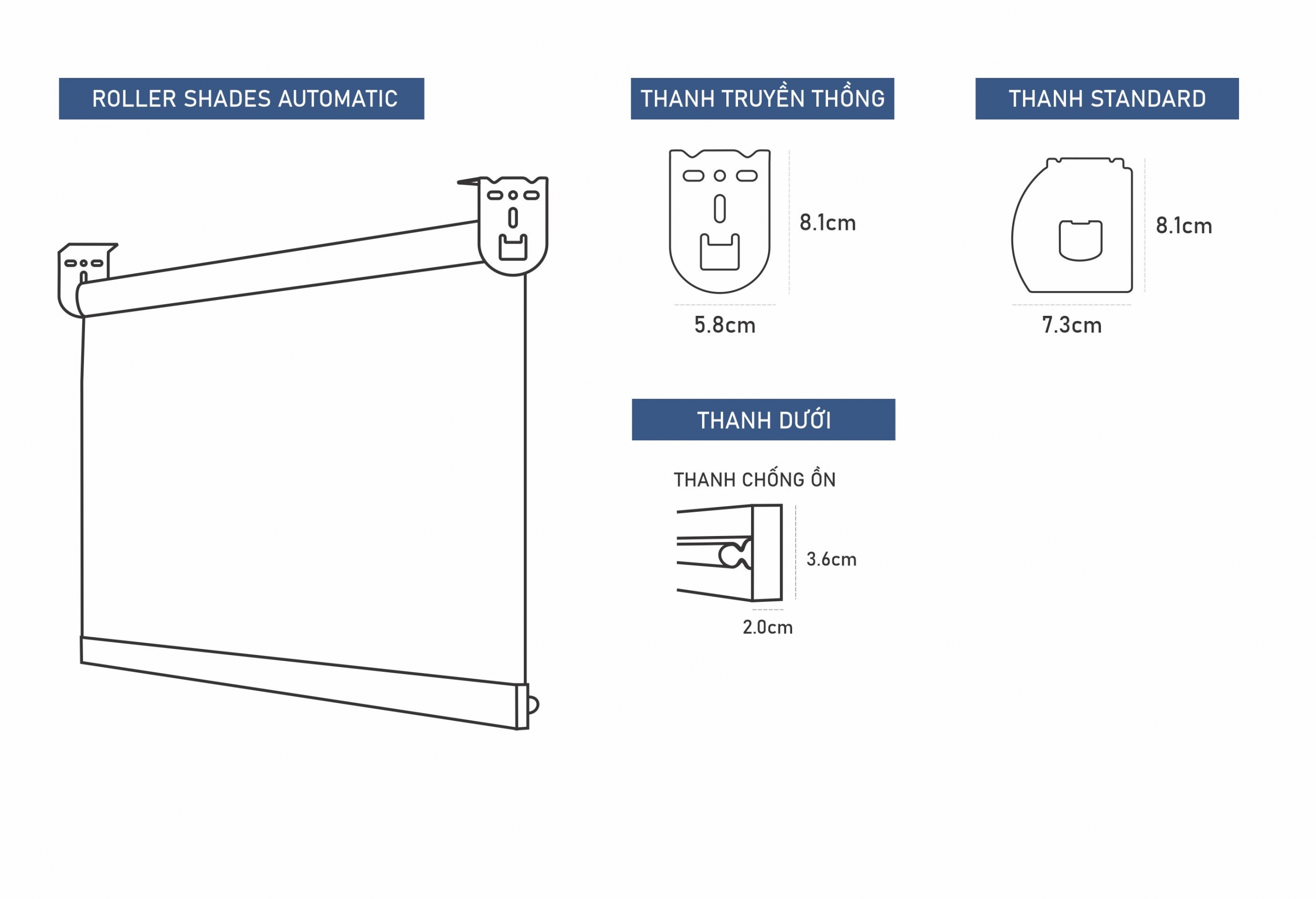 ROLLER SHADES AUTOMATIC

THANH TRUYỀN THỐNG

8.1cm

5.8cm

THANH STANDARD

8.1cm

7.3cm

THANH DƯỚI

THANH CHỐNG ỒN

3.6cm

2.0cm